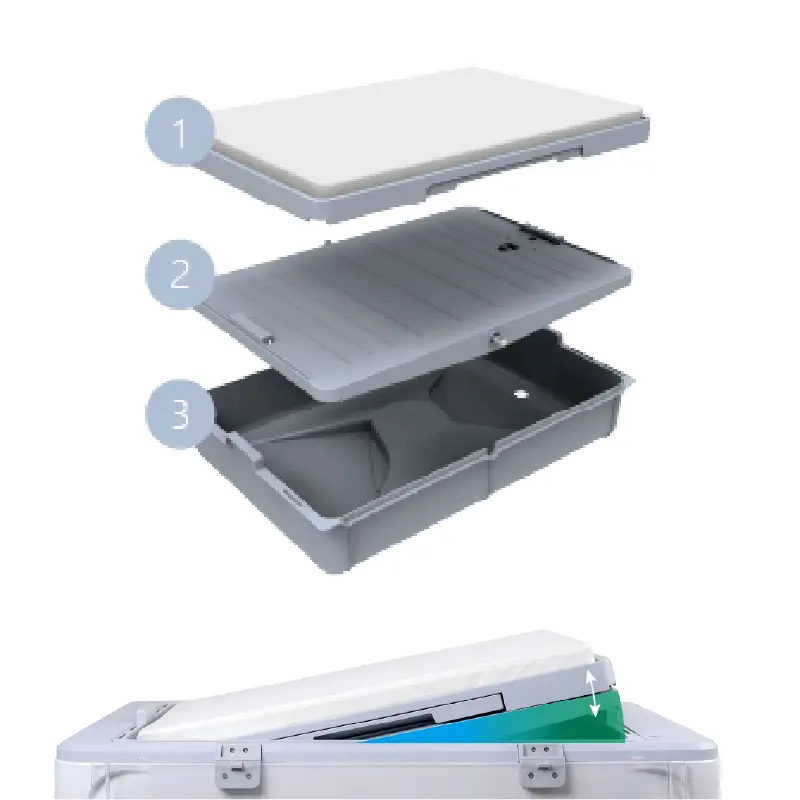 1

2

3